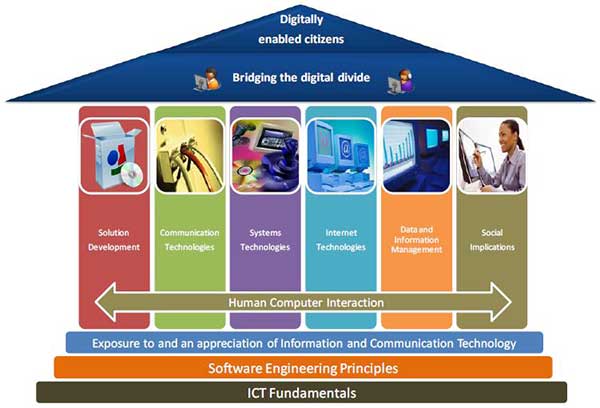 Digitally enabled citizens

Bridging the digital divide

Solution Development

Communication Technologies

Systems Technologies

Internet Technologies

Data and Information Management

Social Implications

Human Computer Interaction

Exposure to and an appreciation of Information and Communication Technology

Software Engineering Principles

ICT Fundamentals